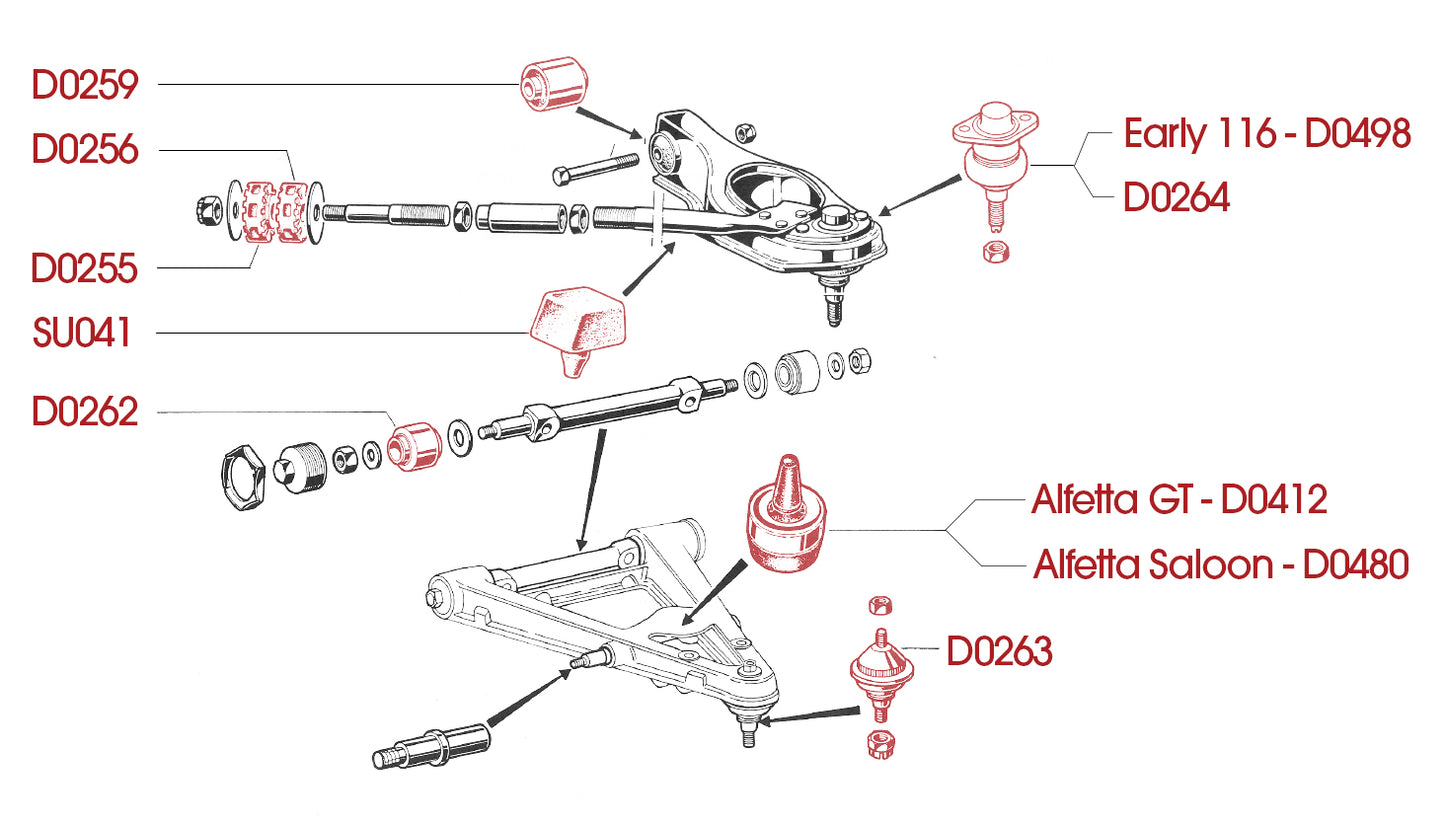 D0259

D0256

D0255

SU041

D0262

Early 116 - D0498

D0264

Alfetta GT - D0412

Alfetta Saloon - D0480

D0263