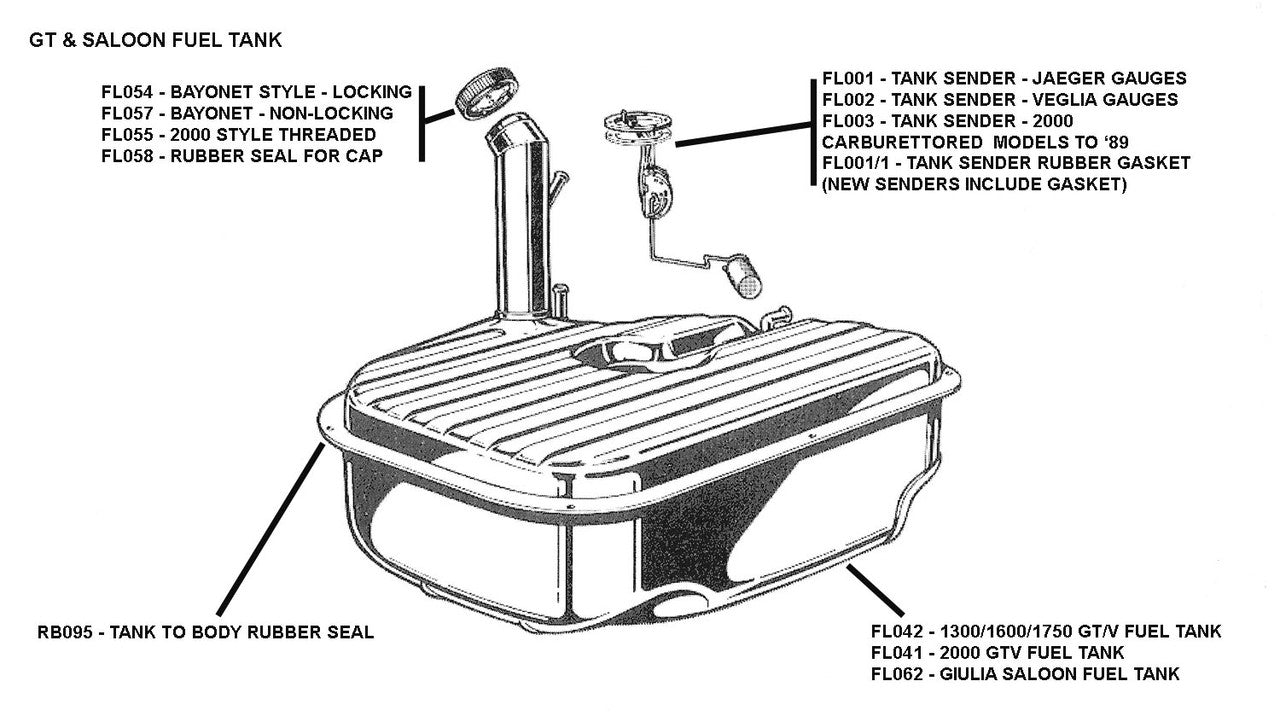 GT & SALOON FUEL TANK

FL054 - BAYONET STYLE - LOCKING
FL057 - BAYONET - NON-LOCKING
FL055 - 2000 STYLE THREADED
FL058 - RUBBER SEAL FOR CAP

FL001 - TANK SENDER - JAEGER GAUGES
FL002 - TANK SENDER - VEGLIA GAUGES
FL003 - TANK SENDER - 2000 CARBURETTORED MODELS TO '89
FL001/1 - TANK SENDER RUBBER GASKET
(NEW SENDERS INCLUDE GASKET)

RB095 - TANK TO BODY RUBBER SEAL

FL042 - 1300/1600/1750 GT/V FUEL TANK
FL041 - 2000 GTV FUEL TANK
FL062 - GIULIA SALOON FUEL TANK