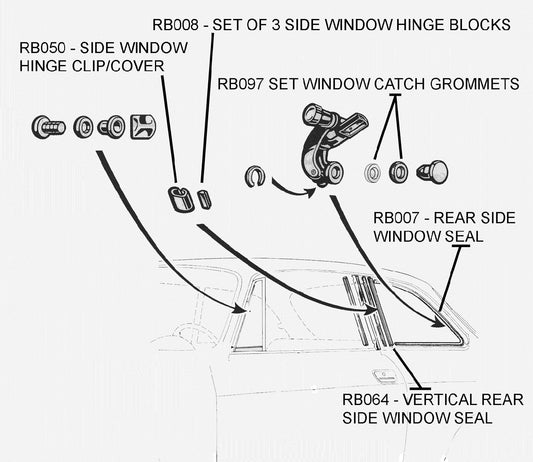 RB008 - SET OF 3 SIDE WINDOW HINGE BLOCKS

RB050 - SIDE WINDOW HINGE CLIP/COVER

RB097 SET WINDOW CATCH GROMMETS

RB007 - REAR SIDE WINDOW SEAL

RB064 - VERTICAL REAR SIDE WINDOW SEAL