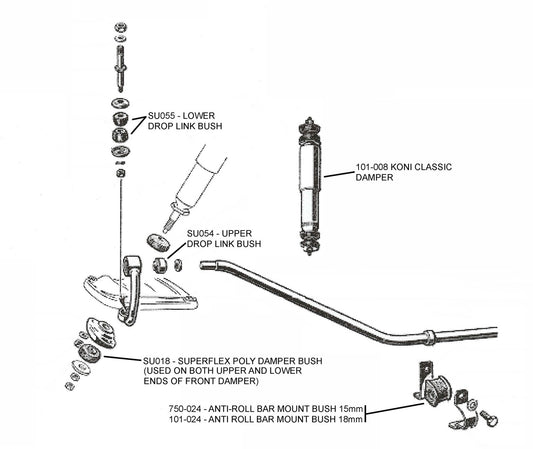 SU055 - LOWER DROP LINK BUSH

101-008 KONI CLASSIC DAMPER

SU054 - UPPER DROP LINK BUSH

SU018 - SUPERFLEX POLY DAMPER BUSH (USED ON BOTH UPPER AND LOWER ENDS OF FRONT DAMPER)

750-024 - ANTI-ROLL BAR MOUNT BUSH 15mm
101-024 - ANTI ROLL BAR MOUNT BUSH 18mm