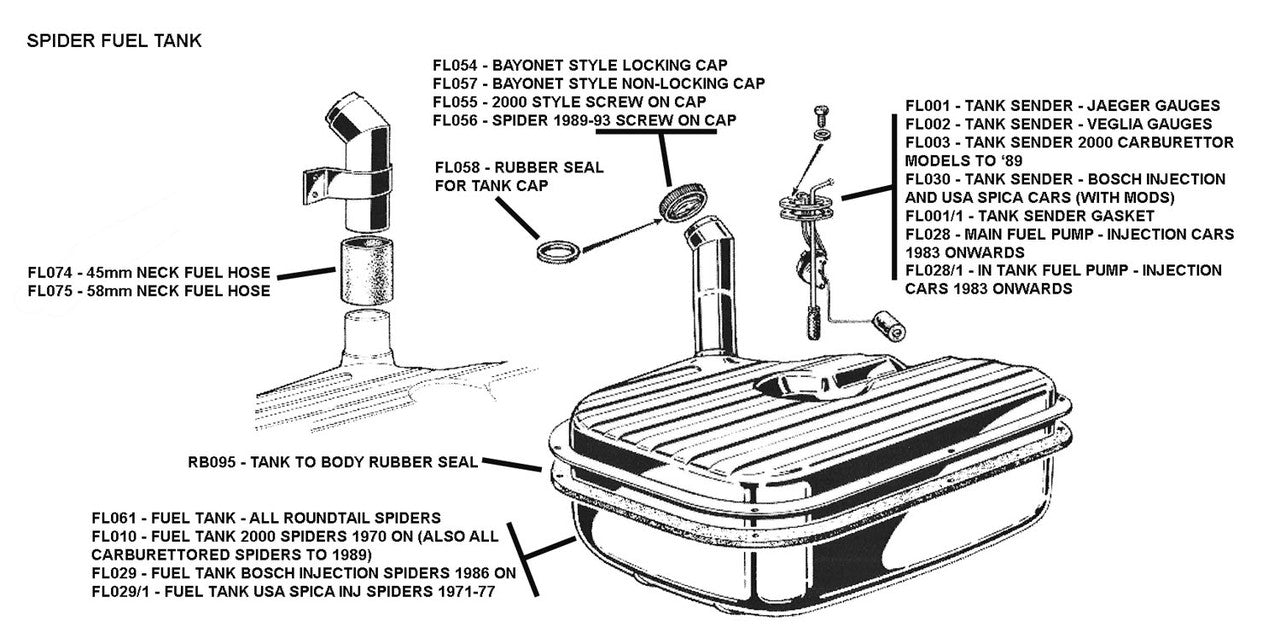 SPIDER FUEL TANK

FL054 - BAYONET STYLE LOCKING CAP
FL057 - BAYONET STYLE NON-LOCKING CAP
FL055 - 2000 STYLE SCREW ON CAP
FL056 - SPIDER 1989-93 SCREW ON CAP

FL058 - RUBBER SEAL FOR TANK CAP

FL001 - TANK SENDER - JAEGER GAUGES
FL002 - TANK SENDER - VEGLIA GAUGES
FL003 - TANK SENDER 2000 CARBURETTOR MODELS TO '89
FL030 - TANK SENDER - BOSCH INJECTION AND USA SPICA CARS (WITH MODS)
FL001/1 - TANK SENDER GASKET
FL028 - MAIN FUEL PUMP - INJECTION CARS 1983 ONWARDS
FL028/1 - IN TANK FUEL PUMP - INJECTION CARS 1983 ONWARDS

FL074 - 45mm NECK FUEL HOSE
FL075 - 58mm NECK FUEL HOSE

RB095 - TANK TO BODY RUBBER SEAL

FL061 - FUEL TANK - ALL ROUNDTAIL SPIDERS
FL010 - FUEL TANK 2000 SPIDERS 1970 ON (ALSO ALL CARBURETTORED SPIDERS TO 1989)
FL029 - FUEL TANK BOSCH INJECTION SPIDERS 1986 ON
FL029/1 - FUEL TANK USA SPICA INJ SPIDERS 1971-77