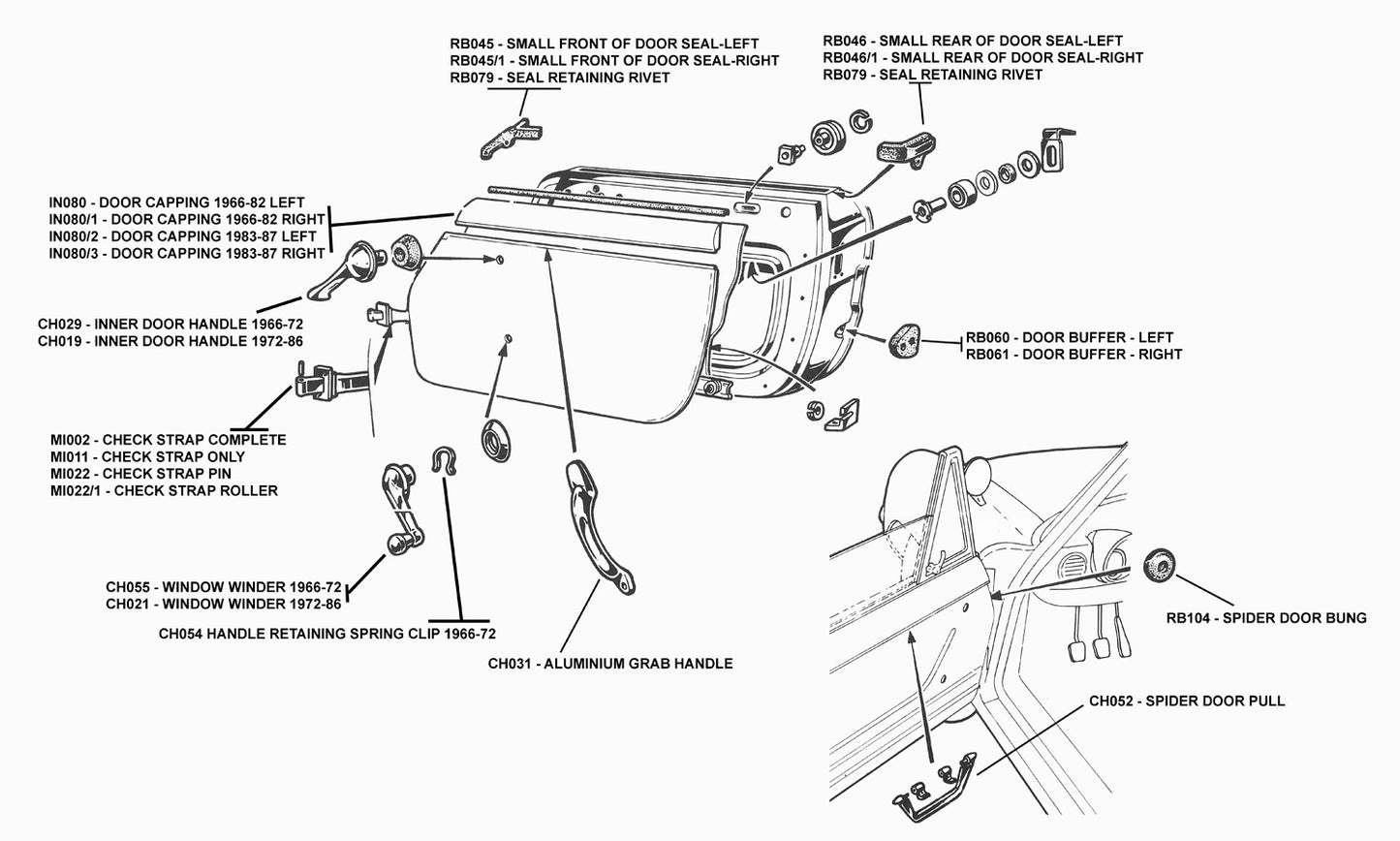 RB045 - SMALL FRONT OF DOOR SEAL-LEFT
RB045/1 - SMALL FRONT OF DOOR SEAL-RIGHT
RB079 - SEAL RETAINING RIVET

RB046 - SMALL REAR OF DOOR SEAL-LEFT
RB046/1 - SMALL REAR OF DOOR SEAL-RIGHT
RB079 - SEAL RETAINING RIVET

IN080 - DOOR CAPPING 1966-82 LEFT
IN080/1 - DOOR CAPPING 1966-82 RIGHT
IN080/2 - DOOR CAPPING 1983-87 LEFT
IN080/3 - DOOR CAPPING 1983-87 RIGHT

CH029 - INNER DOOR HANDLE 1966-72
CH019 - INNER DOOR HANDLE 1972-86

RB060 - DOOR BUFFER - LEFT
RB061 - DOOR BUFFER - RIGHT

MI002 - CHECK STRAP COMPLETE
MI011 - CHECK STRAP ONLY
MI022 - CHECK STRAP PIN
MI022/1 - CHECK STRAP ROLLER

CH055 - WINDOW WINDER 1966-72
CH021 - WINDOW WINDER 1972-86

CH054 HANDLE RETAINING SPRING CLIP 1966-72

CH031 - ALUMINIUM GRAB HANDLE

RB104 - SPIDER DOOR BUNG

CH052 - SPIDER DOOR PULL