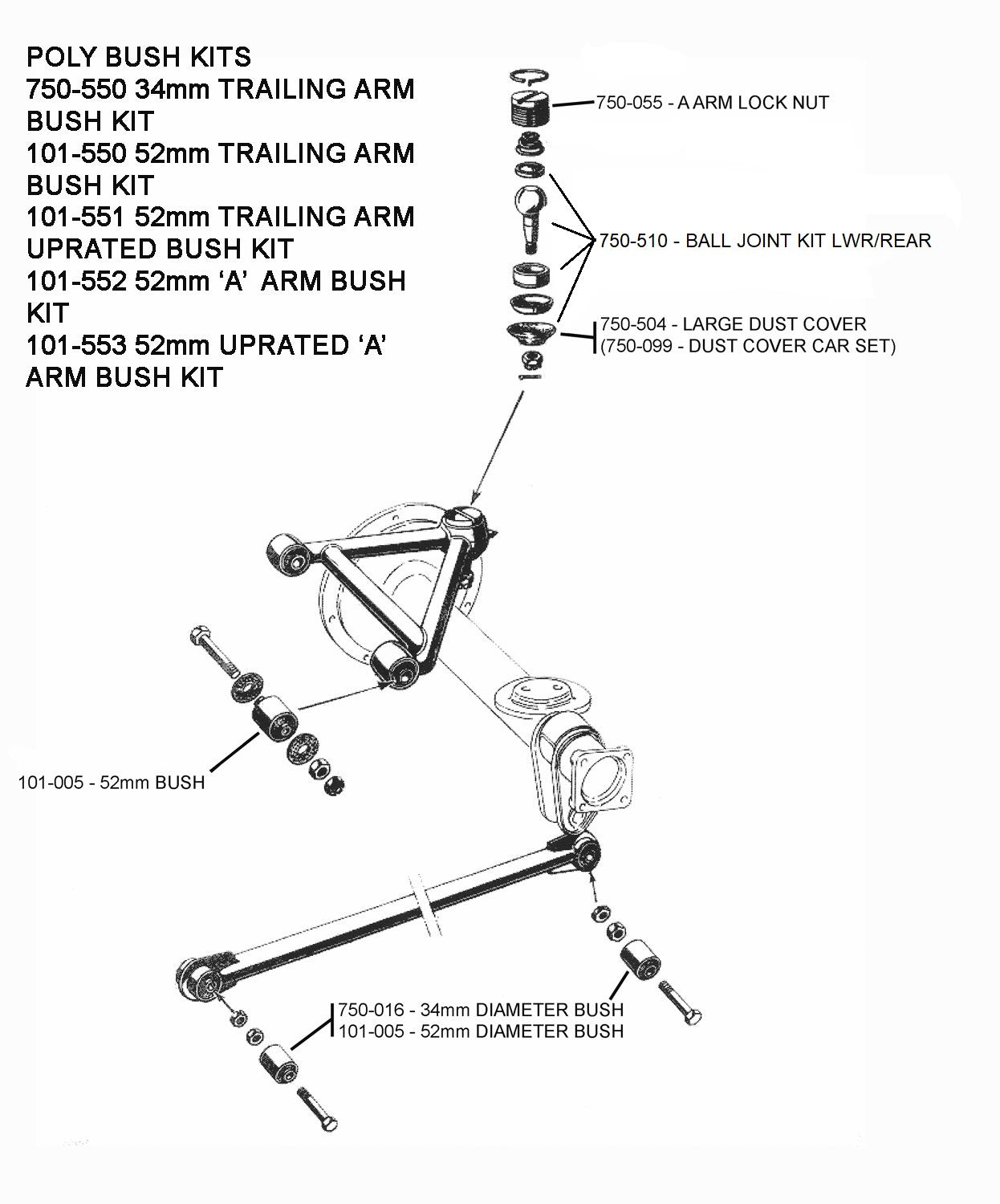 POLY BUSH KITS
750-550 34mm TRAILING ARM BUSH KIT
101-550 52mm TRAILING ARM BUSH KIT
101-551 52mm TRAILING ARM UPRATED BUSH KIT
101-552 52mm ‘A’ ARM BUSH KIT
101-553 52mm UPRATED ‘A’ ARM BUSH KIT

750-055 - A ARM LOCK NUT

750-510 - BALL JOINT KIT LWR/REAR

750-504 - LARGE DUST COVER
(750-099 - DUST COVER CAR SET)

101-005 - 52mm BUSH

750-016 - 34mm DIAMETER BUSH
101-005 - 52mm DIAMETER BUSH