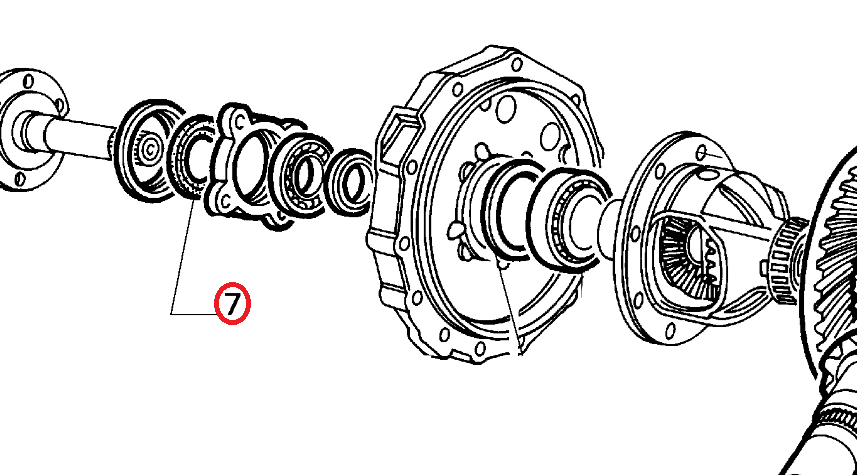 7