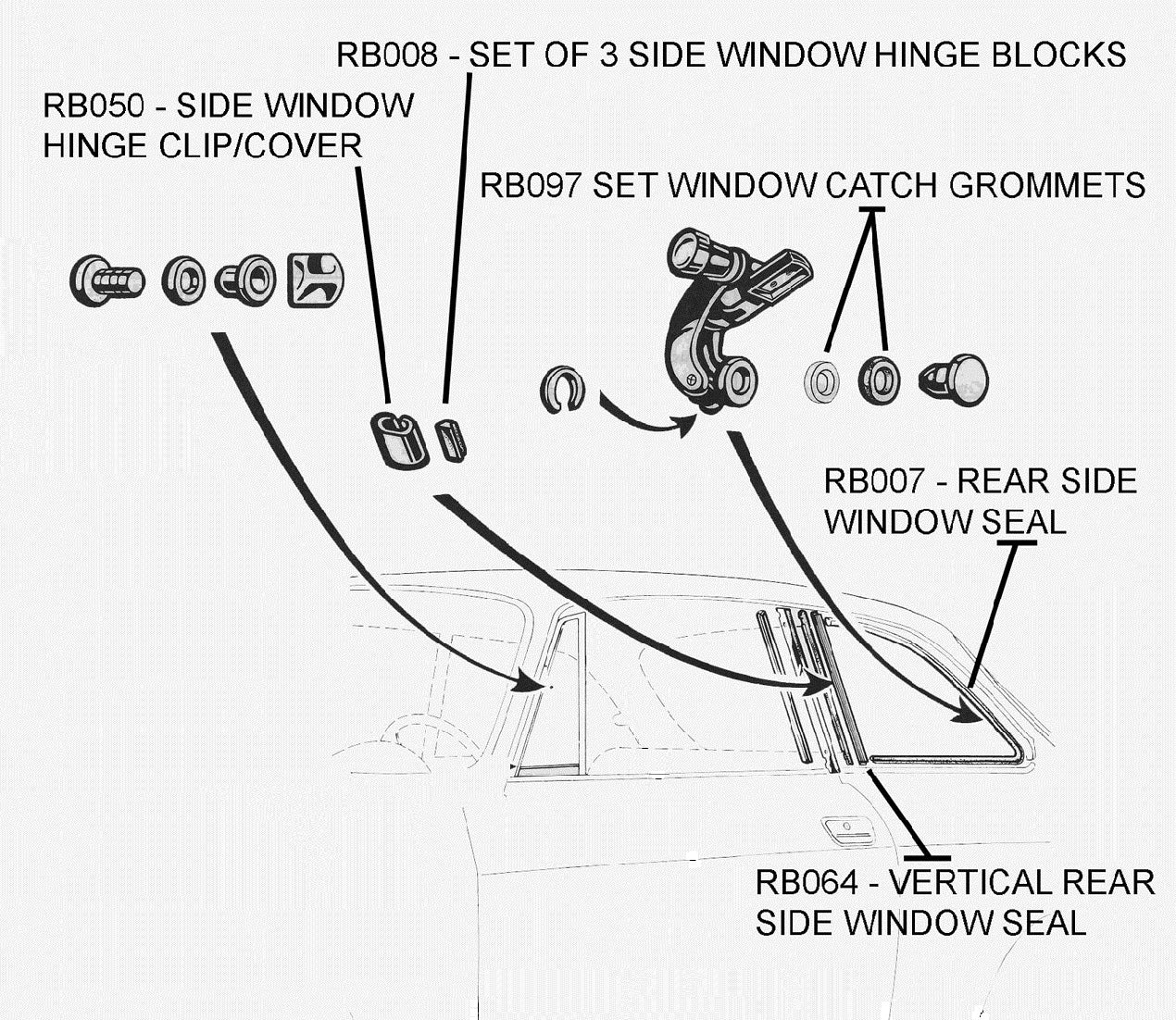 RB008 - SET OF 3 SIDE WINDOW HINGE BLOCKS

RB050 - SIDE WINDOW HINGE CLIP/COVER

RB097 SET WINDOW CATCH GROMMETS

RB007 - REAR SIDE WINDOW SEAL

RB064 - VERTICAL REAR SIDE WINDOW SEAL