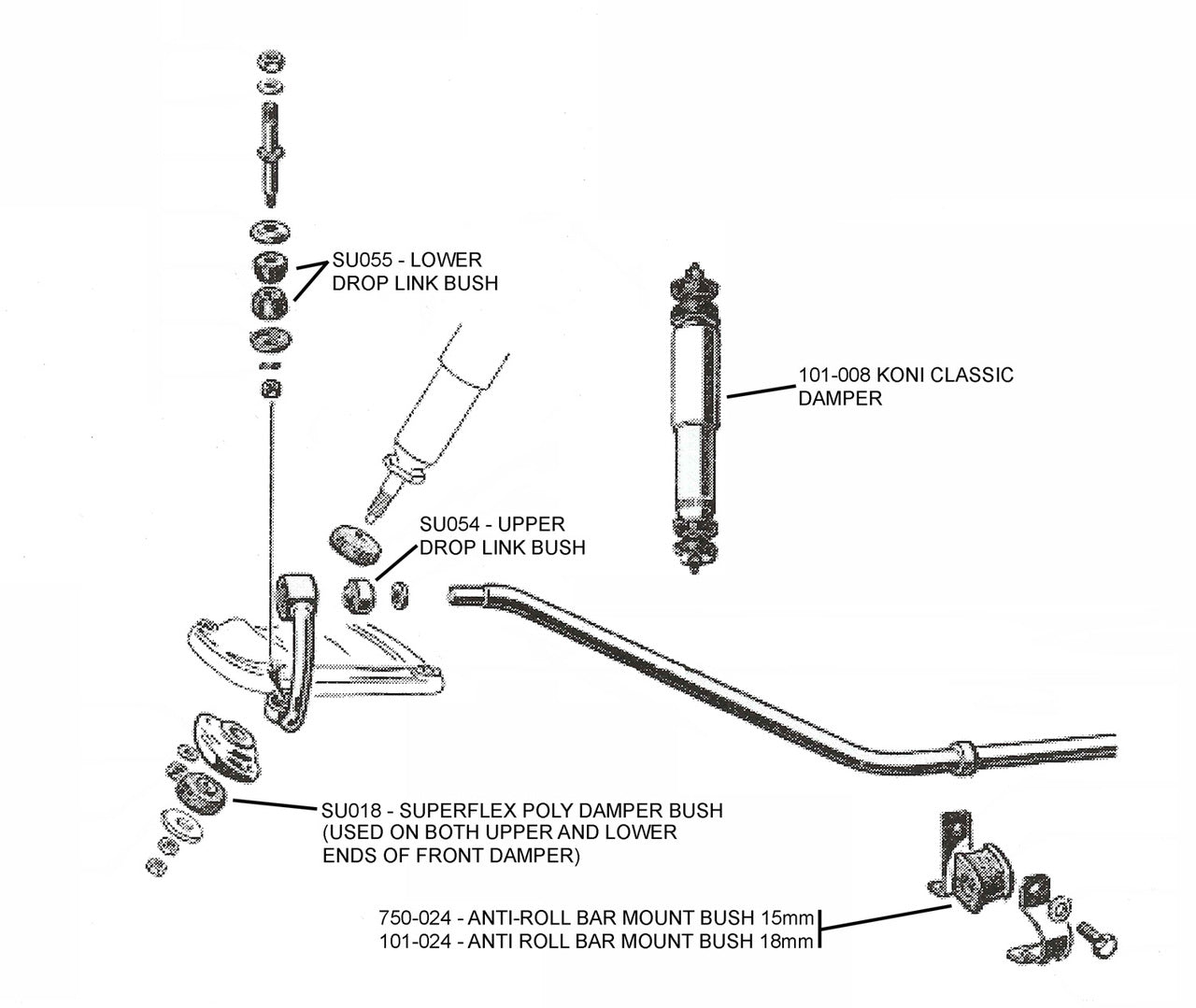 SU055 - LOWER DROP LINK BUSH

101-008 KONI CLASSIC DAMPER

SU054 - UPPER DROP LINK BUSH

SU018 - SUPERFLEX POLY DAMPER BUSH (USED ON BOTH UPPER AND LOWER ENDS OF FRONT DAMPER)

750-024 - ANTI-ROLL BAR MOUNT BUSH 15mm
101-024 - ANTI ROLL BAR MOUNT BUSH 18mm