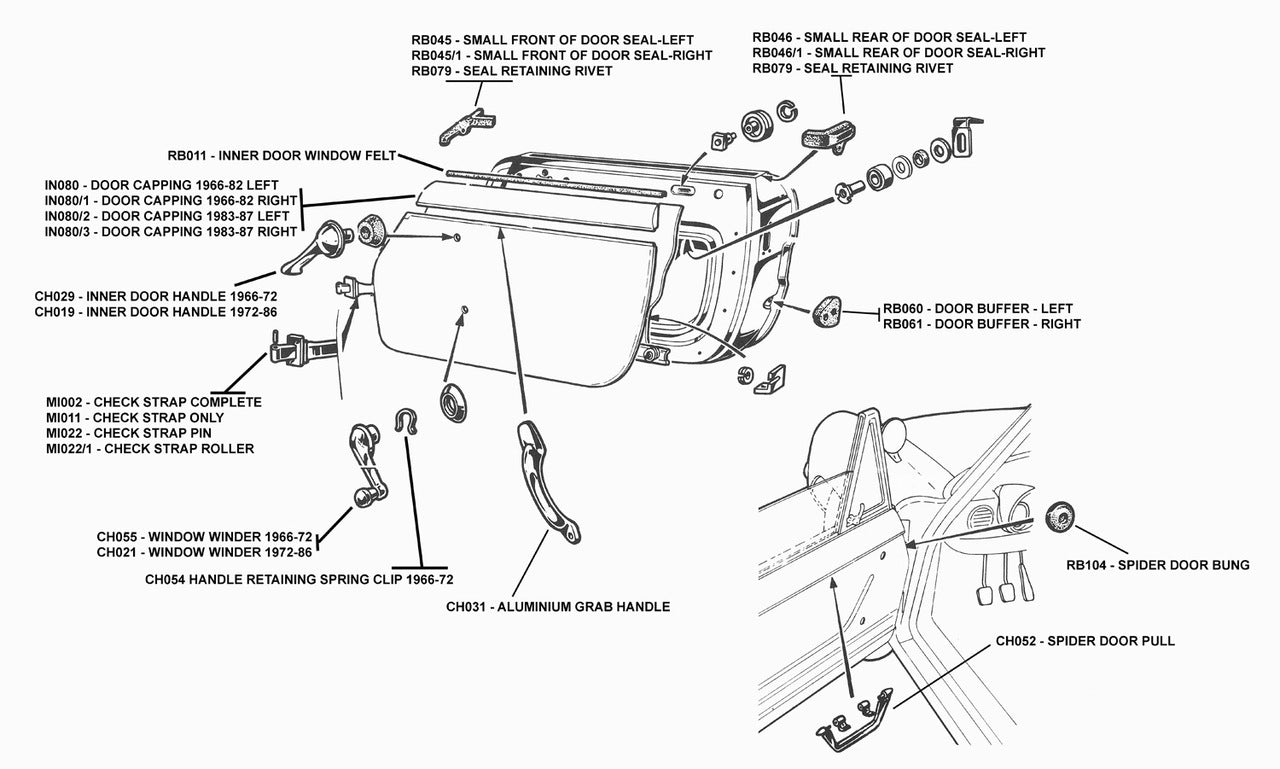 RB045 - SMALL FRONT OF DOOR SEAL-LEFT
RB045/1 - SMALL FRONT OF DOOR SEAL-RIGHT
RB079 - SEAL RETAINING RIVET

RB046 - SMALL REAR OF DOOR SEAL-LEFT
RB046/1 - SMALL REAR OF DOOR SEAL-RIGHT
RB079 - SEAL RETAINING RIVET

RB011 - INNER DOOR WINDOW FELT

IN080 - DOOR CAPPING 1966-82 LEFT
IN080/1 - DOOR CAPPING 1966-82 RIGHT
IN080/2 - DOOR CAPPING 1983-87 LEFT
IN080/3 - DOOR CAPPING 1983-87 RIGHT

CH029 - INNER DOOR HANDLE 1966-72
CH019 - INNER DOOR HANDLE 1972-86

RB060 - DOOR BUFFER - LEFT
RB061 - DOOR BUFFER - RIGHT

MI002 - CHECK STRAP COMPLETE
MI011 - CHECK STRAP ONLY
MI022 - CHECK STRAP PIN
MI022/1 - CHECK STRAP ROLLER

CH055 - WINDOW WINDER 1966-72
CH021 - WINDOW WINDER 1972-86

CH054 HANDLE RETAINING SPRING CLIP 1966-72

CH031 - ALUMINIUM GRAB HANDLE

RB104 - SPIDER DOOR BUNG

CH052 - SPIDER DOOR PULL