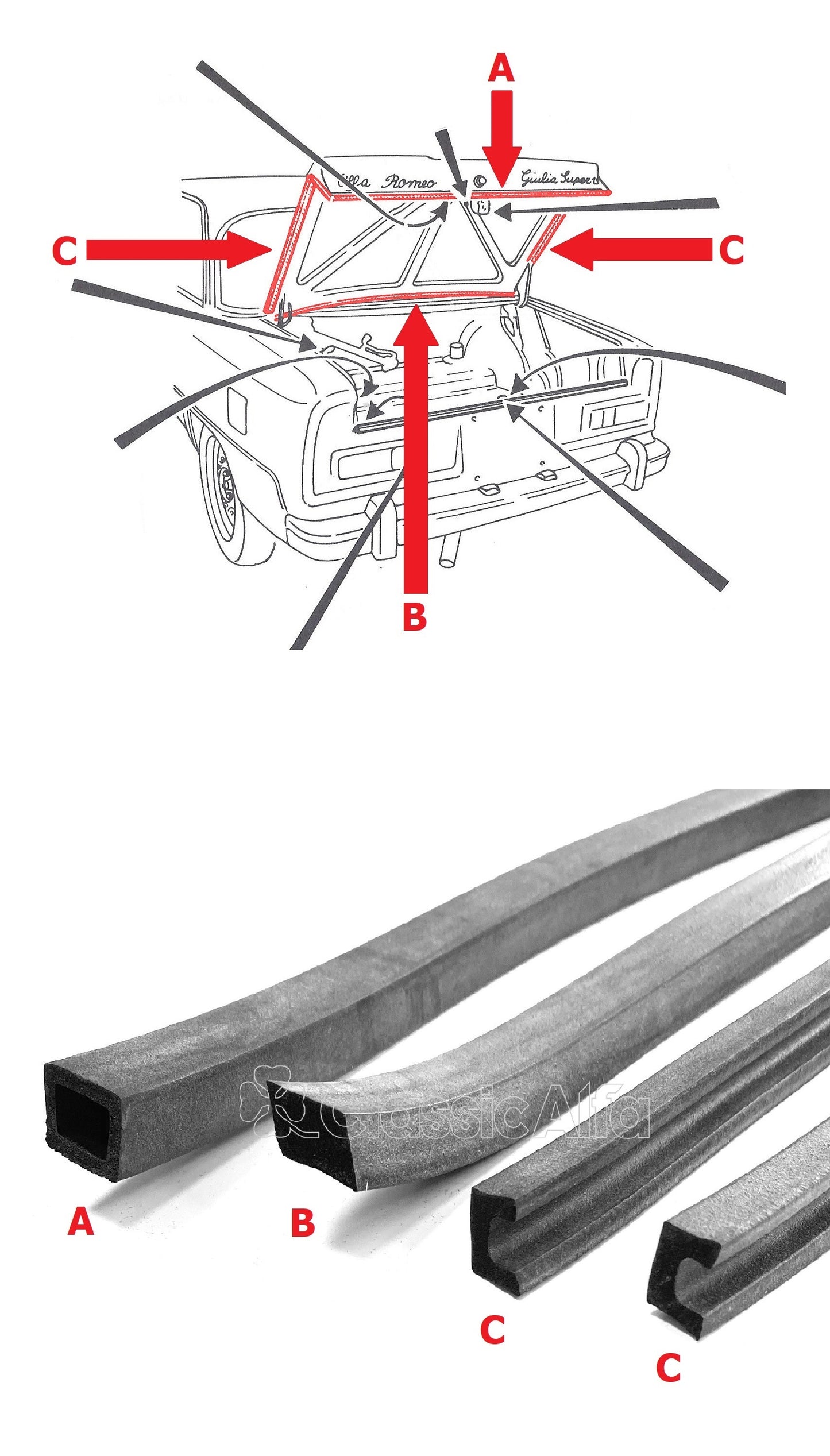 A
Alfa Romeo
Giulia Super
C
C
B
ClassicAlfa
A
B
C
C